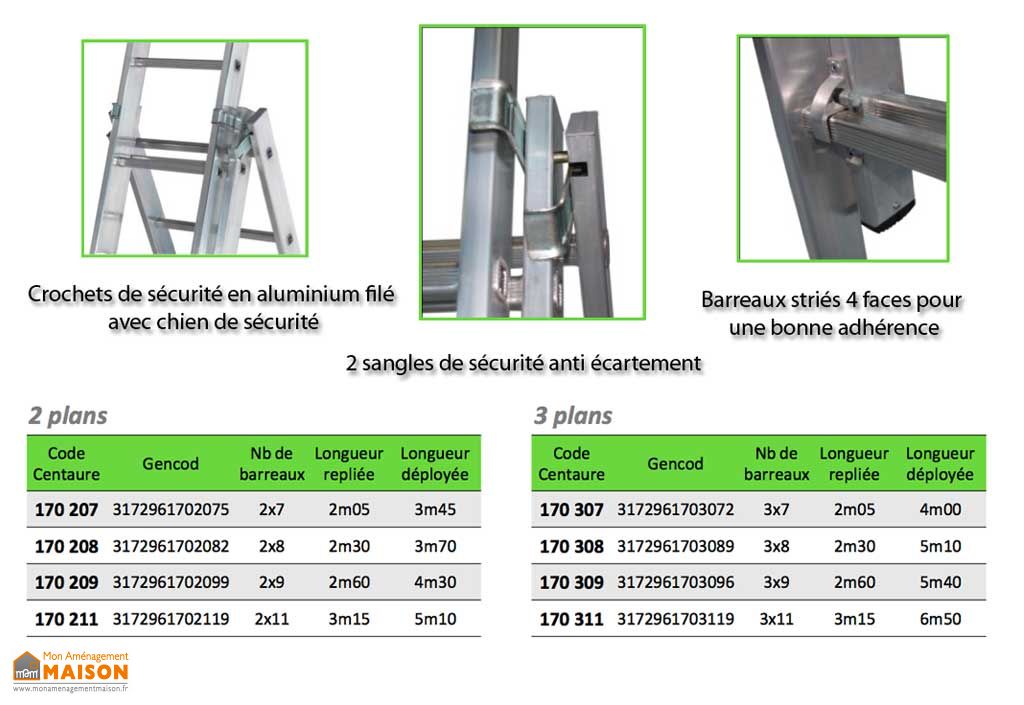 Crochets de sécurité en aluminium filé avec chien de sécurité

Barreaux striés 4 faces pour une bonne adhérence

2 sangles de sécurité anti écartement

2 plans

| Code Centaure | Gencod | Nb de barreaux | Longueur repliée | Longueur déployée |
|---|---|---|---|---|
| 170 207 | 3172961702075 | 2x7 | 2m05 | 3m45 |
| 170 208 | 3172961702082 | 2x8 | 2m30 | 3m70 |
| 170 209 | 3172961702099 | 2x9 | 2m60 | 4m30 |
| 170 211 | 3172961702119 | 2x11 | 3m15 | 5m10 |

3 plans

| Code Centaure | Gencod | Nb de barreaux | Longueur repliée | Longueur déployée |
|---|---|---|---|---|
| 170 307 | 3172961703072 | 3x7 | 2m05 | 4m00 |
| 170 308 | 3172961703089 | 3x8 | 2m30 | 5m10 |
| 170 309 | 3172961703096 | 3x9 | 2m60 | 5m40 |
| 170 311 | 3172961703119 | 3x11 | 3m15 | 6m50 |

Mon Aménagement MAISON
www.monamenagementmaison.fr